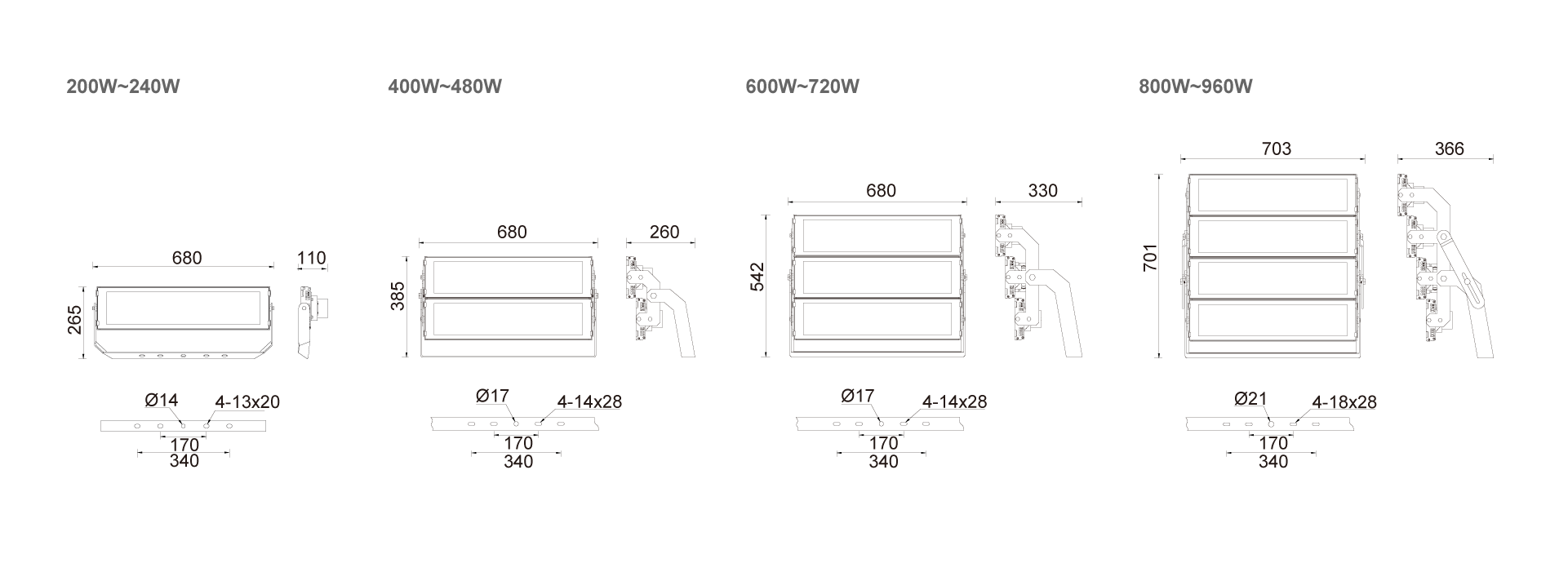 200W~240W

680

110

265

Ø14

4-13x20

170

340

400W~480W

680

260

385

Ø17

4-14x28

170

340

600W~720W

680

330

542

Ø17

4-14x28

170

340

800W~960W

703

366

701

Ø21

4-18x28

170

340